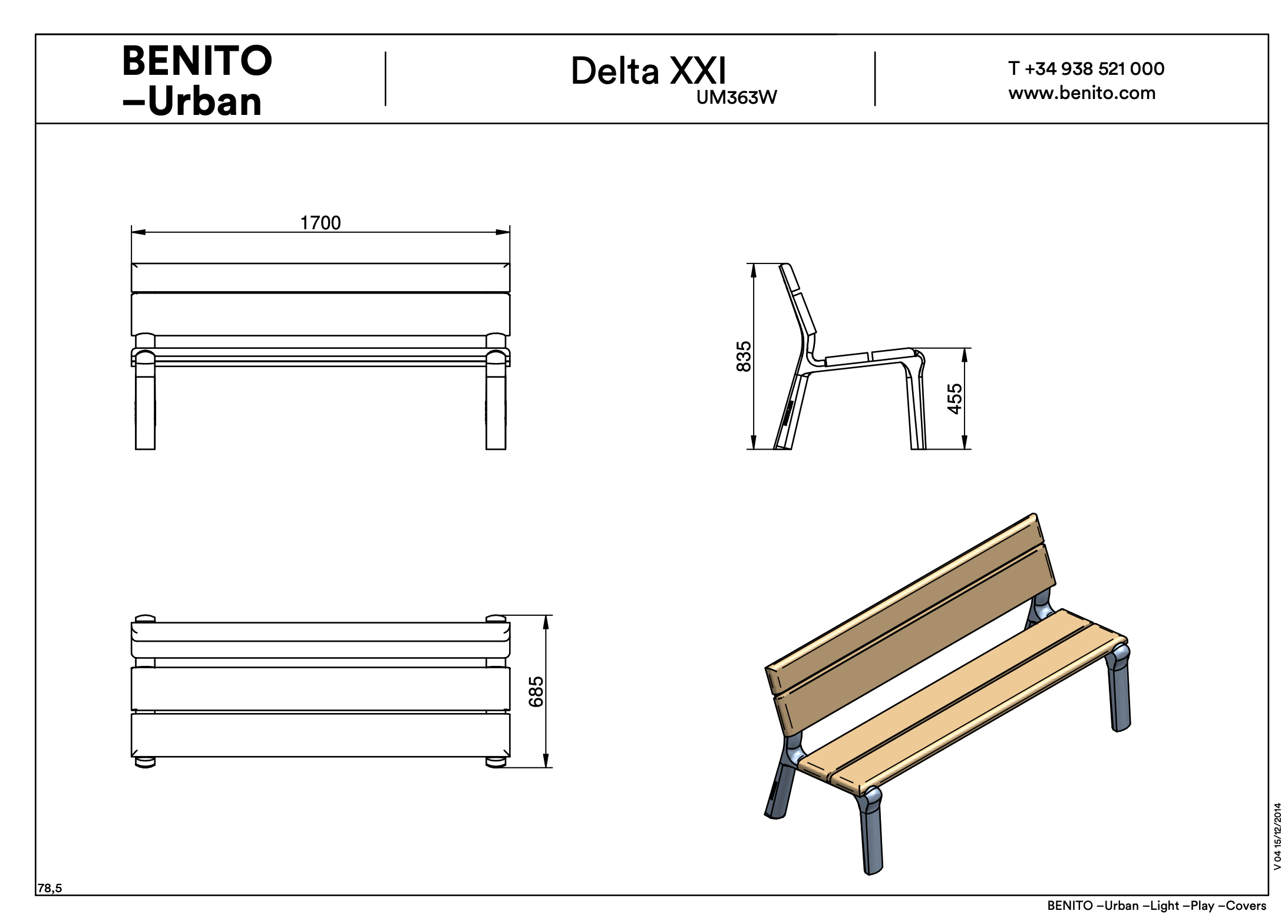 BENITO
–Urban

Delta XXI
UM363W

T +34 938 521 000
www.benito.com

1700

835

455

685

78,5

V 04 15/12/2014

BENITO –Urban –Light –Play –Covers