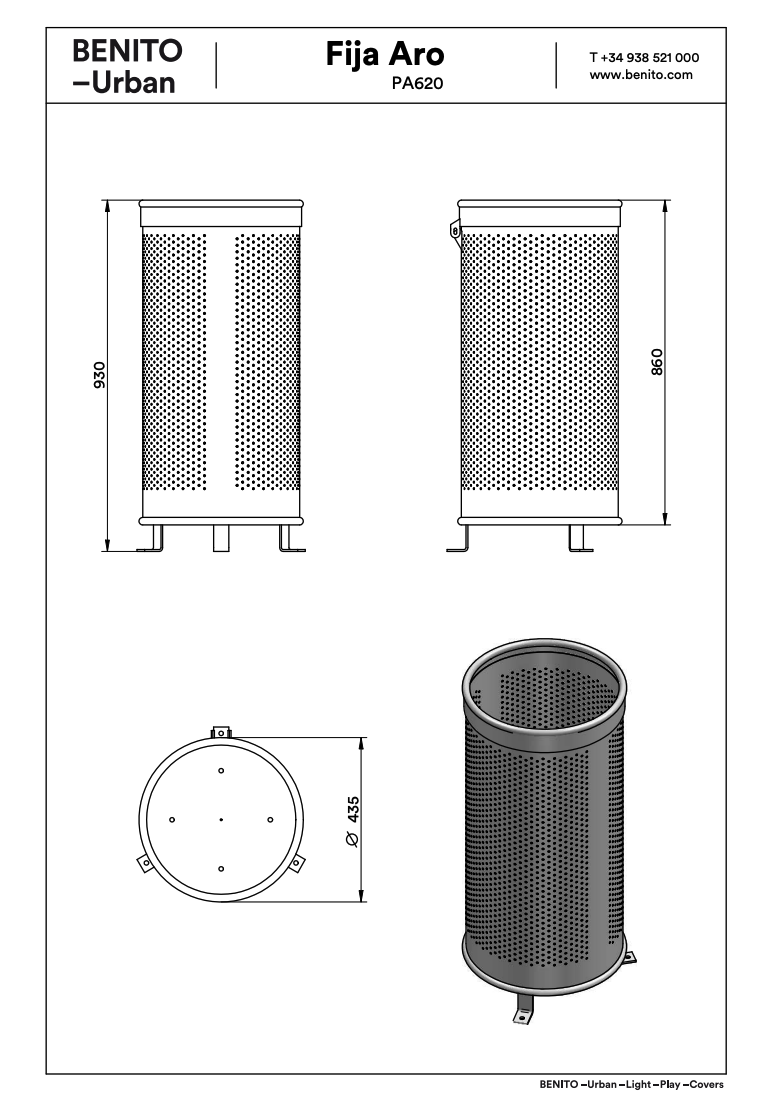 BENITO
–Urban

Fija Aro
PA620

T +34 938 521 000
www.benito.com

930

860

Ø 435

BENITO –Urban –Light –Play –Covers